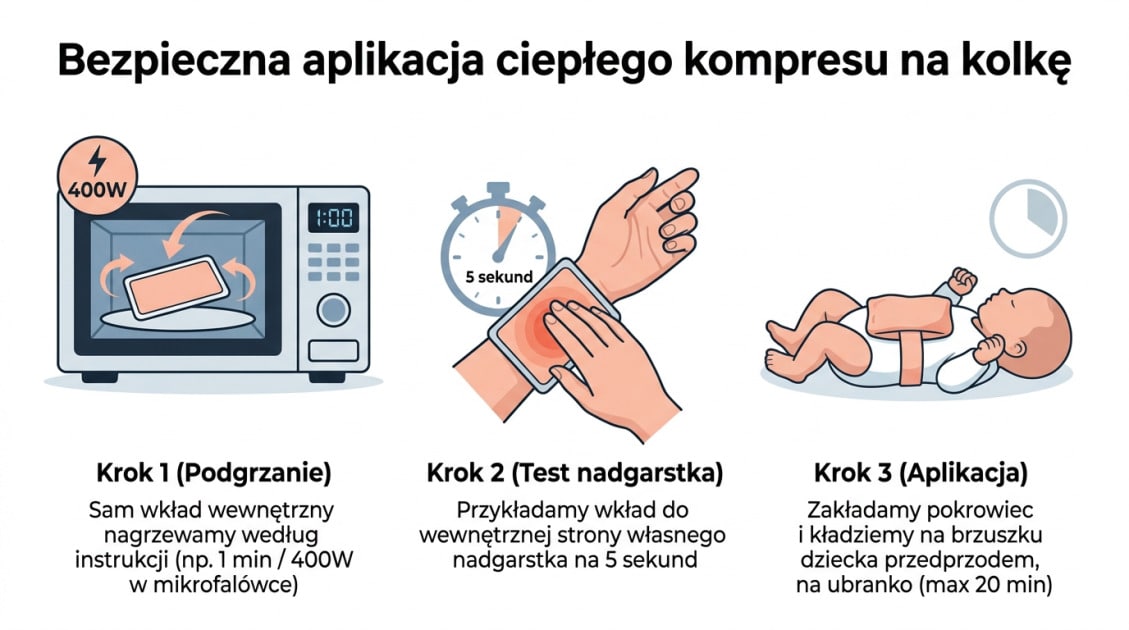 Bezpieczna aplikacja ciepłego kompresu na kolkę

400W

1:00

5 sekund

Krok 1 (Podgrzanie)
Sam wkład wewnętrzny nagrzewamy według instrukcji (np. 1 min / 400W w mikrofalówce)

Krok 2 (Test nadgarstka)
Przykładamy wkład do wewnętrznej strony własnego nadgarstka na 5 sekund

Krok 3 (Aplikacja)
Zakładamy pokrowiec i kładziemy na brzuszku dziecka przedprzodem, na ubranko (max 20 min)