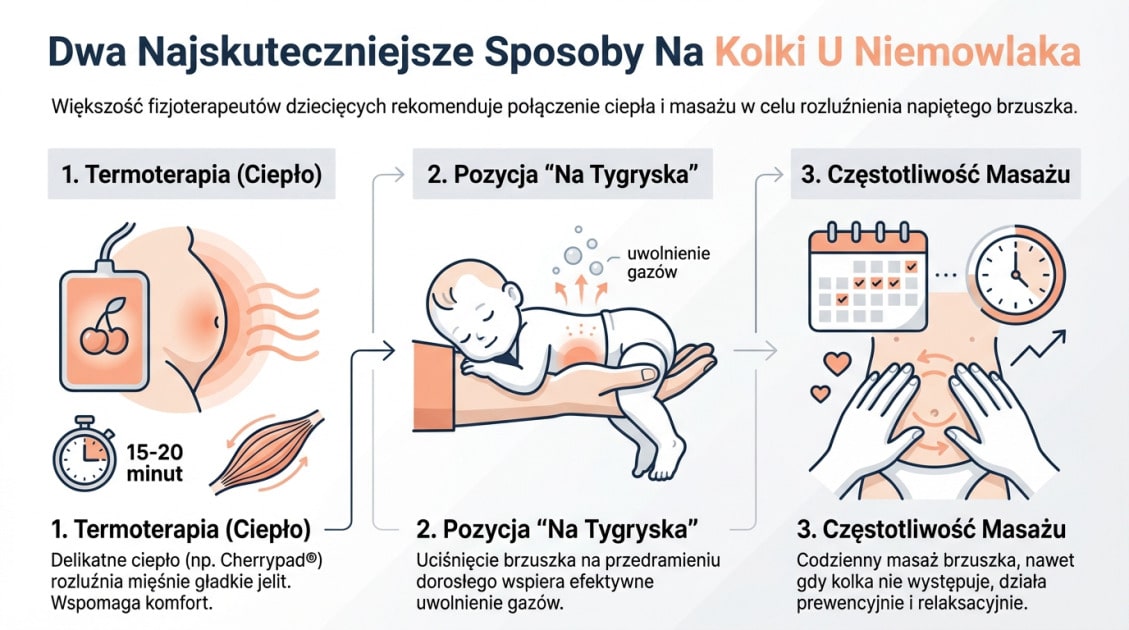 Dwa Najskuteczniejsze Sposoby Na Kolki U Niemowlaka

Większość fizjoterapeutów dziecięcych rekomenduje połączenie ciepła i masażu w celu rozluźnienia napiętego brzuszka.

1. Termoterapia (Ciepło)

15-20 minut

1. Termoterapia (Ciepło)

Delikatne ciepło (np. Cherrypad®) rozluźnia mięśnie gładkie jelit. Wspomaga komfort.

2. Pozycja “Na Tygryska”

uwolnienie gazów

2. Pozycja “Na Tygryska”

Uciśnięcie brzuszka na przedramieniu dorosłego wspiera efektywne uwolnienie gazów.

3. Częstotliwość Masażu

3. Częstotliwość Masażu

Codzienny masaż brzuszka, nawet gdy kolka nie występuje, działa prewencyjnie i relaksacyjnie.